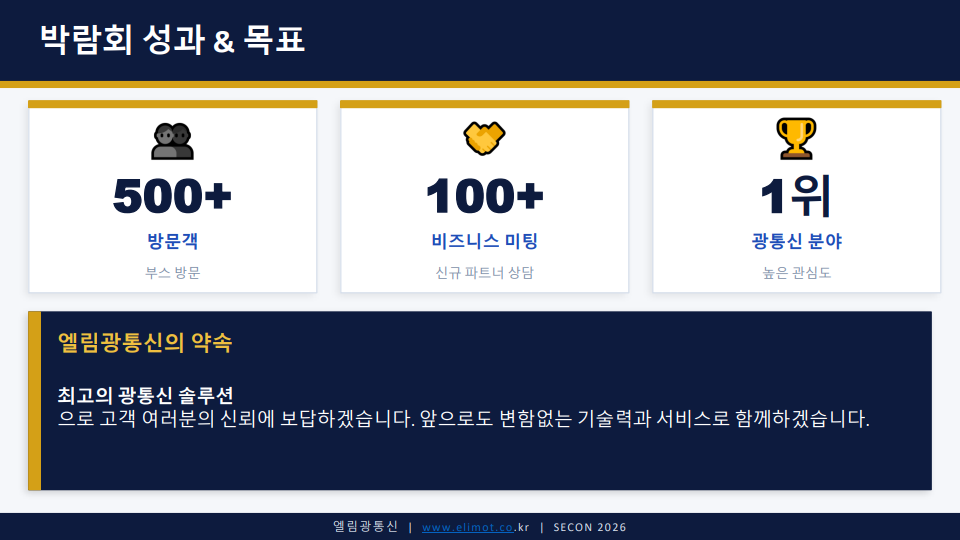 박람회 성과 & 목표

500+
방문객
부스 방문

100+
비즈니스 미팅
신규 파트너 상담

1위
광통신 분야
높은 관심도

엘림광통신의 약속

최고의 광통신 솔루션
으로 고객 여러분의 신뢰에 보답하겠습니다. 앞으로도 변함없는 기술력과 서비스로 함께하겠습니다.

엘림광통신 | www.elimot.co.kr | SECON 2026